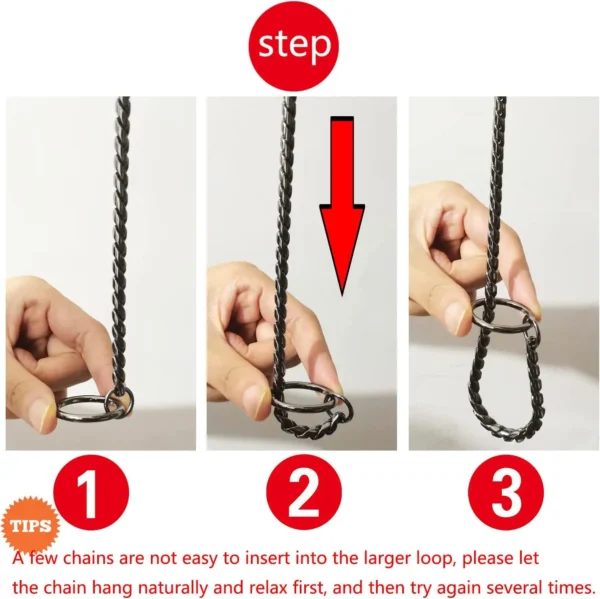 step

1

2

3

TIPS

A few chains are not easy to insert into the larger loop, please let the chain hang naturally and relax first, and then try again several times.